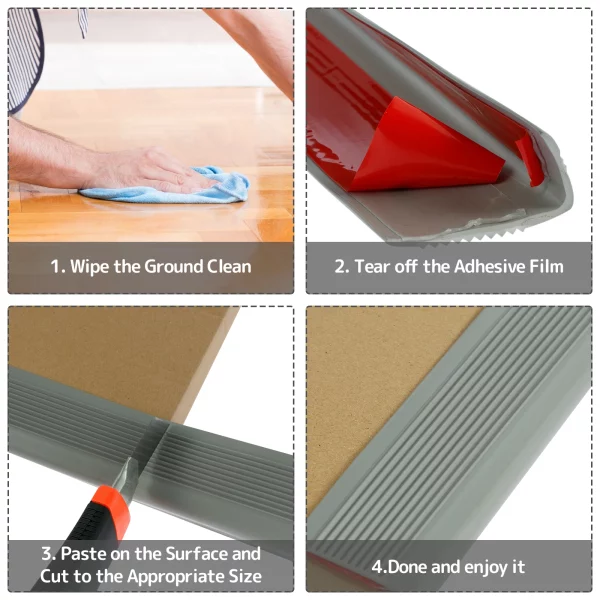 1. Wipe the Ground Clean

2. Tear off the Adhesive Film

3. Paste on the Surface and Cut to the Appropriate Size

4.Done and enjoy it